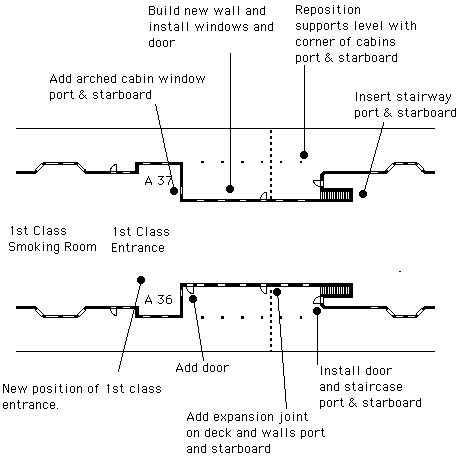 Build new wall and install windows and door

Reposition supports level with corner of cabins port & starboard

Add arched cabin window port & starboard

Insert stairway port & starboard

A 37

1st Class Smoking Room

1st Class Entrance

A 36

Add door

Install door and staircase port & starboard

New position of 1st class entrance.

Add expansion joint on deck and walls port and starboard